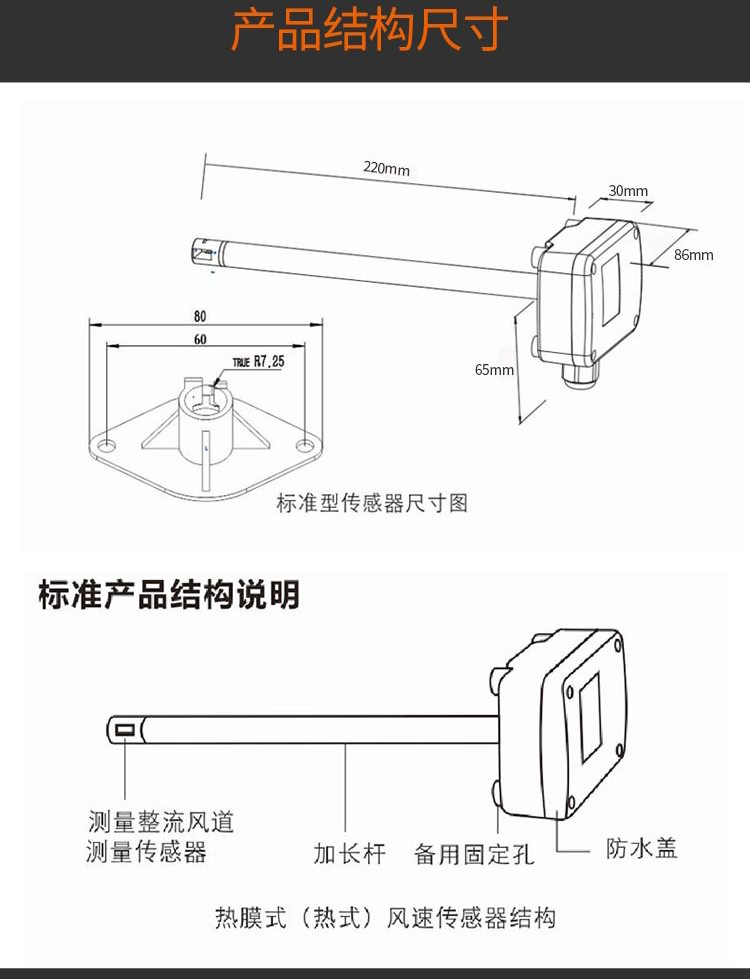 产品结构尺寸

220mm

30mm

86mm

65mm

80

60

TRUE R7,25

标准型传感器尺寸图

标准产品结构说明

测量整流风道
测量传感器

加长杆

备用固定孔

防水盖

热膜式（热式）风速传感器结构